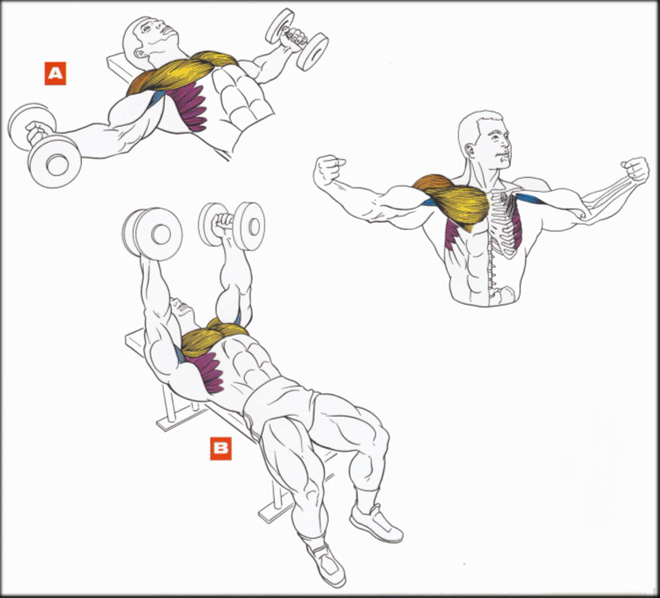 A

B